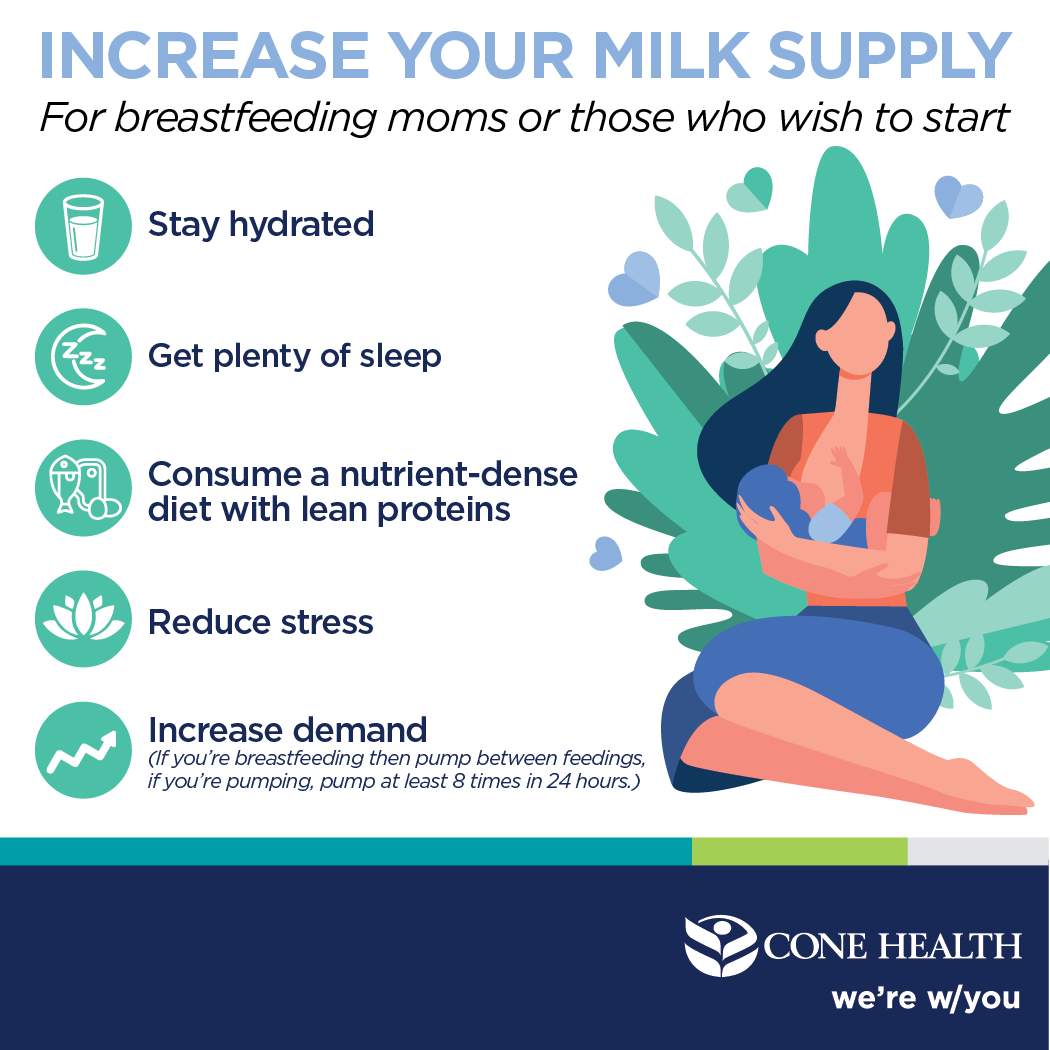 INCREASE YOUR MILK SUPPLY
For breastfeeding moms or those who wish to start

Stay hydrated

Zzz

Get plenty of sleep

Consume a nutrient-dense diet with lean proteins

Reduce stress

Increase demand
(If you're breastfeeding then pump between feedings, if you're pumping, pump at least 8 times in 24 hours.)

CONE HEALTH
we're w/you